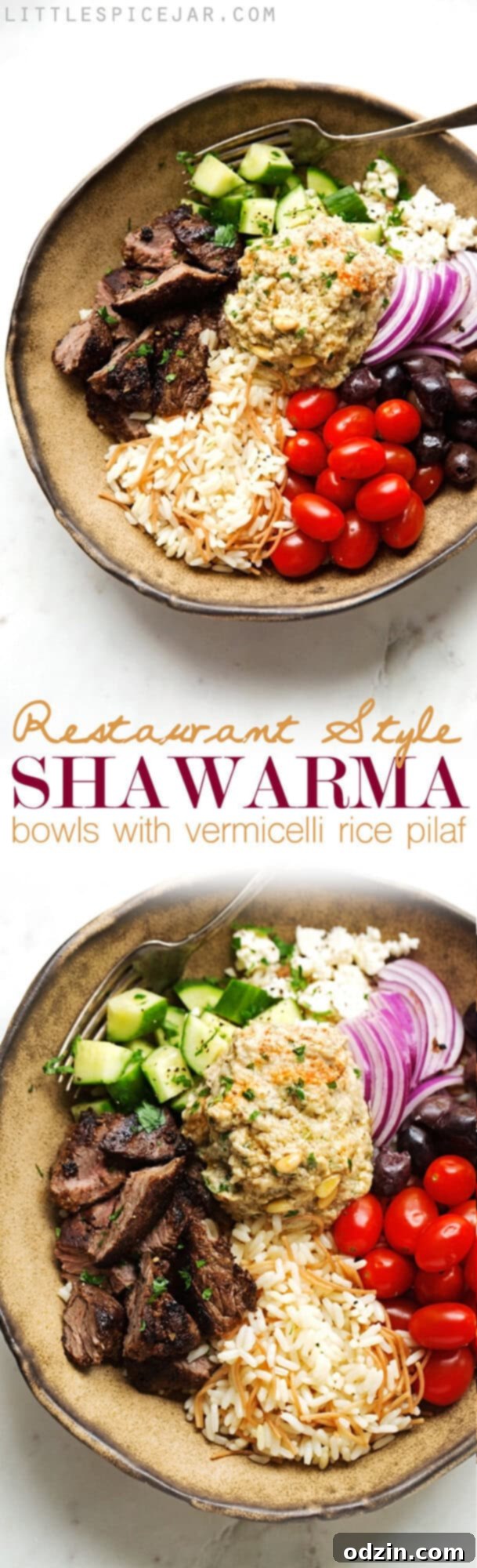 LITTLESPICEJAR.COM

Restaurant Style
SHAWARMA
bowls with vermicelli rice pilaf

odzin.com